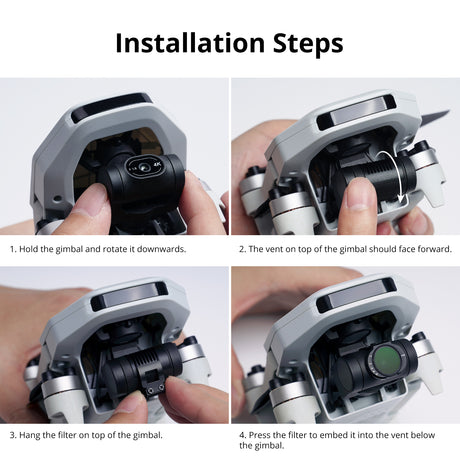 Installation Steps

4K

1. Hold the gimbal and rotate it downwards.

2. The vent on top of the gimbal should face forward.

3. Hang the filter on top of the gimbal.

4. Press the filter to embed it into the vent below the gimbal.