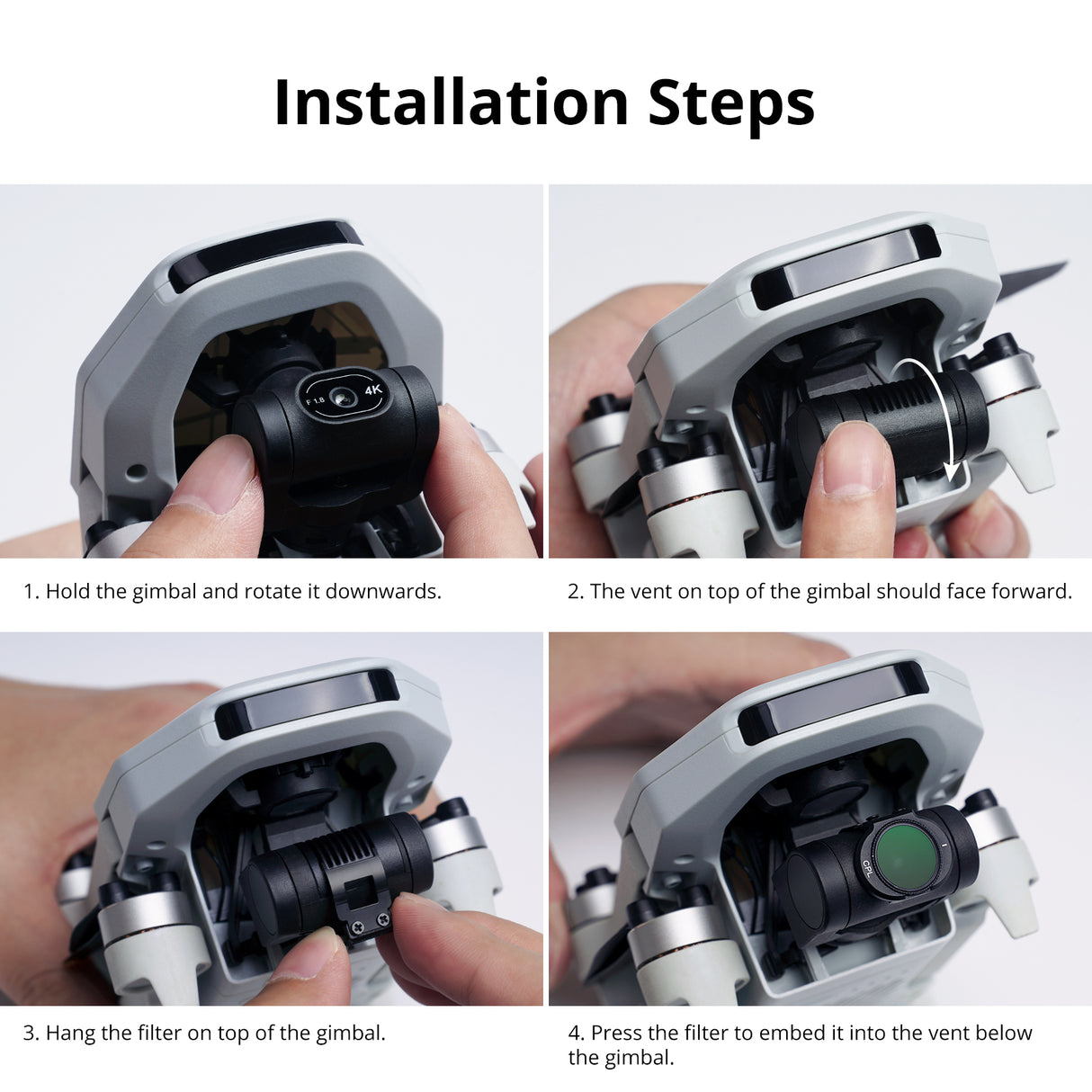 Installation Steps

F 1.8 4K

1. Hold the gimbal and rotate it downwards.

2. The vent on top of the gimbal should face forward.

3. Hang the filter on top of the gimbal.

CPL

4. Press the filter to embed it into the vent below the gimbal.